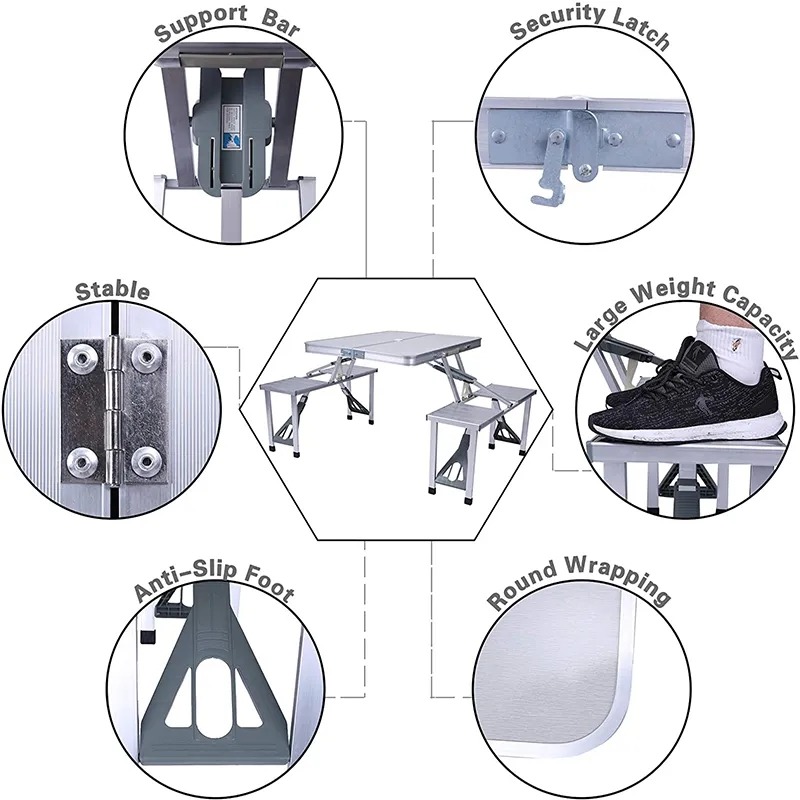 Support Bar

Security Latch

Stable

Large Weight Capacity

Anti-Slip Foot

Round Wrapping