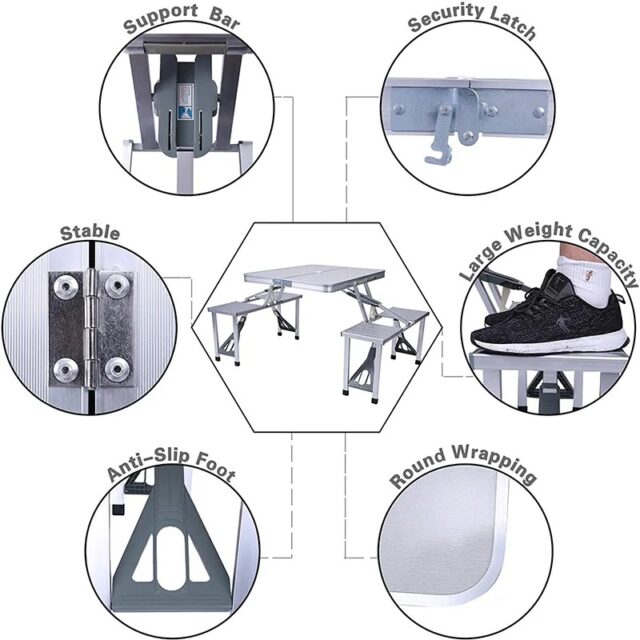 Support Bar

Security Latch

Stable

Large Weight Capacity

Anti-Slip Foot

Round Wrapping